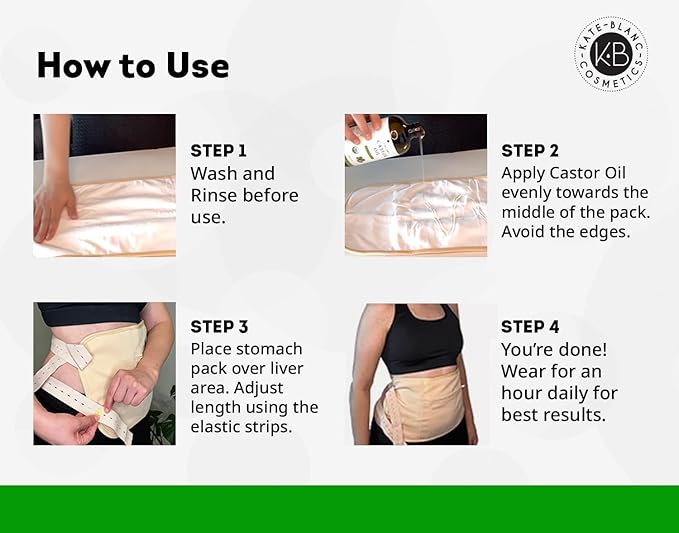 How to Use

KATE-BLANC COSMETICS
KB

STEP 1
Wash and Rinse before use.

STEP 2
Apply Castor Oil evenly towards the middle of the pack. Avoid the edges.

STEP 3
Place stomach pack over liver area. Adjust length using the elastic strips.

STEP 4
You're done! Wear for an hour daily for best results.